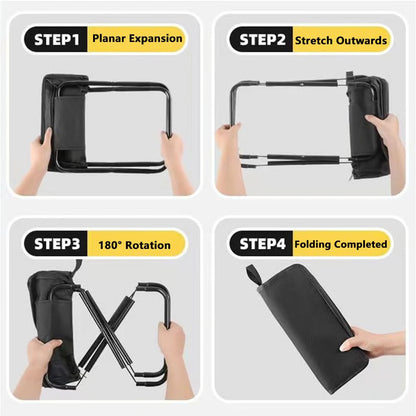 STEP1 Planar Expansion

STEP2 Stretch Outwards

STEP3 180° Rotation

STEP4 Folding Completed